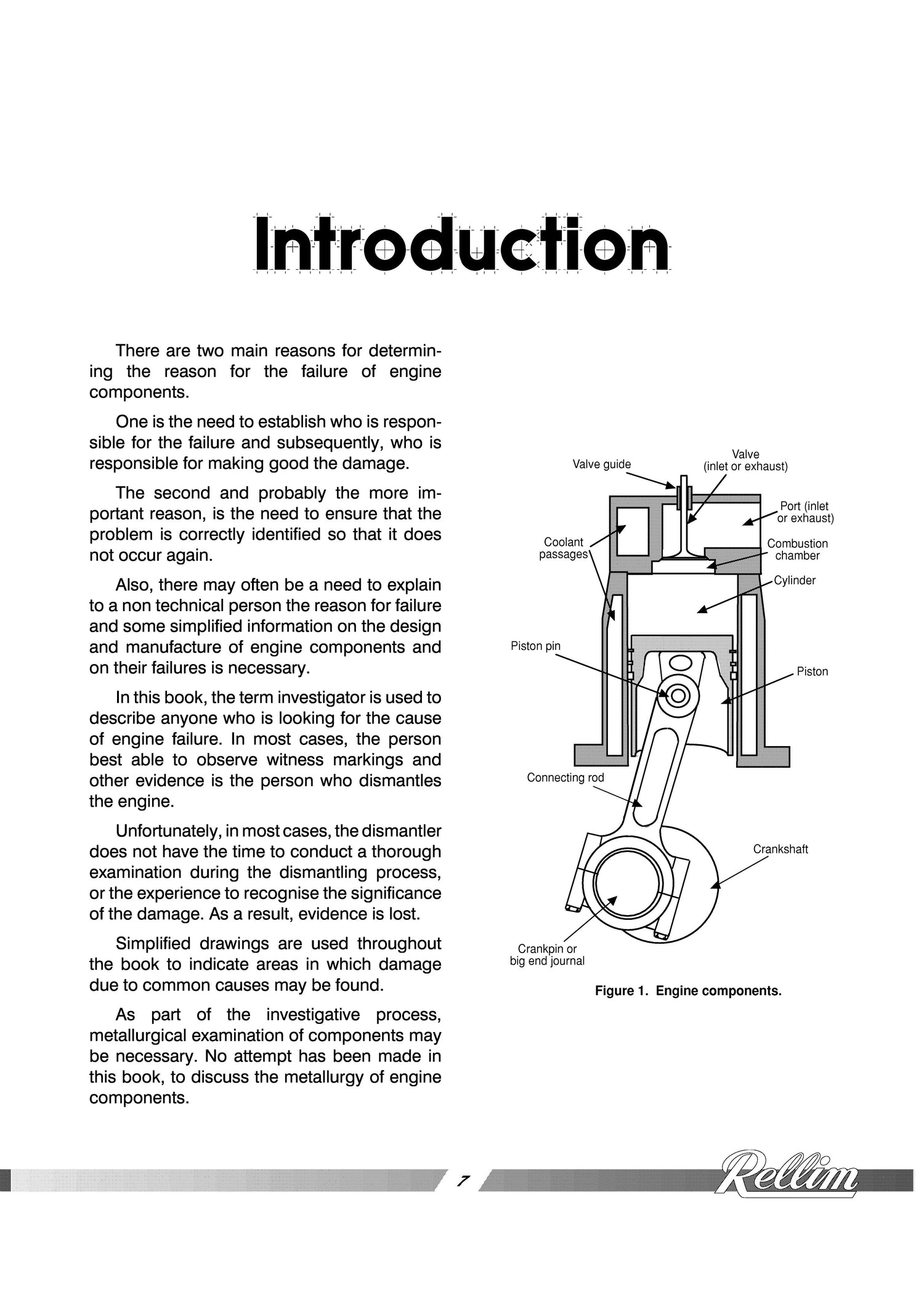 Introduction

There are two main reasons for determining the reason for the failure of engine components.

One is the need to establish who is responsible for the failure and subsequently, who is responsible for making good the damage.

The second and probably the more important reason, is the need to ensure that the problem is correctly identified so that it does not occur again.

Also, there may often be a need to explain to a non technical person the reason for failure and some simplified information on the design and manufacture of engine components and on their failures is necessary.

In this book, the term investigator is used to describe anyone who is looking for the cause of engine failure. In most cases, the person best able to observe witness markings and other evidence is the person who dismantles the engine.

Unfortunately, in most cases, the dismantler does not have the time to conduct a thorough examination during the dismantling process, or the experience to recognise the significance of the damage. As a result, evidence is lost.

Simplified drawings are used throughout the book to indicate areas in which damage due to common causes may be found.

As part of the investigative process, metallurgical examination of components may be necessary. No attempt has been made in this book, to discuss the metallurgy of engine components.

Valve guide
Valve (inlet or exhaust)
Port (inlet or exhaust)
Coolant passages
Combustion chamber
Cylinder
Piston pin
Piston
Connecting rod
Crankshaft
Crankpin or big end journal

Figure 1. Engine components.

7

Rellim