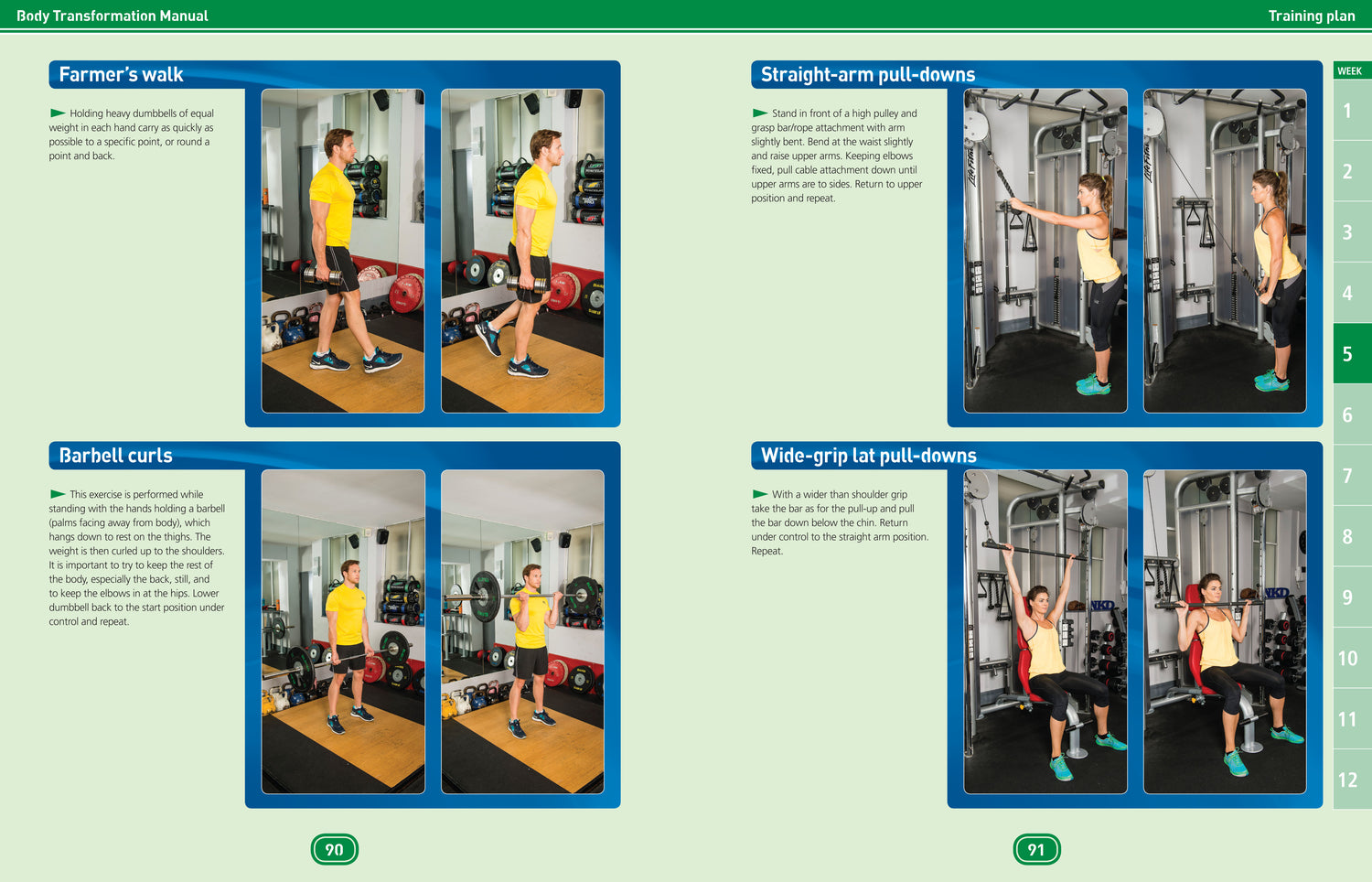 Body Transformation Manual

Farmer's walk

Holding heavy dumbbells of equal weight in each hand carry as quickly as possible to a specific point, or round a point and back.

Barbell curls

This exercise is performed while standing with the hands holding a barbell (palms facing away from body), which hangs down to rest on the thighs. The weight is then curled up to the shoulders. It is important to try to keep the rest of the body, especially the back, still, and to keep the elbows in at the hips. Lower dumbbell back to the start position under control and repeat.

90

Training plan

Straight-arm pull-downs

Stand in front of a high pulley and grasp bar/rope attachment with arm slightly bent. Bend at the waist slightly and raise upper arms. Keeping elbows fixed, pull cable attachment down until upper arms are to sides. Return to upper position and repeat.

Wide-grip lat pull-downs

With a wider than shoulder grip take the bar as for the pull-up and pull the bar down below the chin. Return under control to the straight arm position. Repeat.

91

WEEK
1
2
3
4
5
6
7
8
9
10
11
12