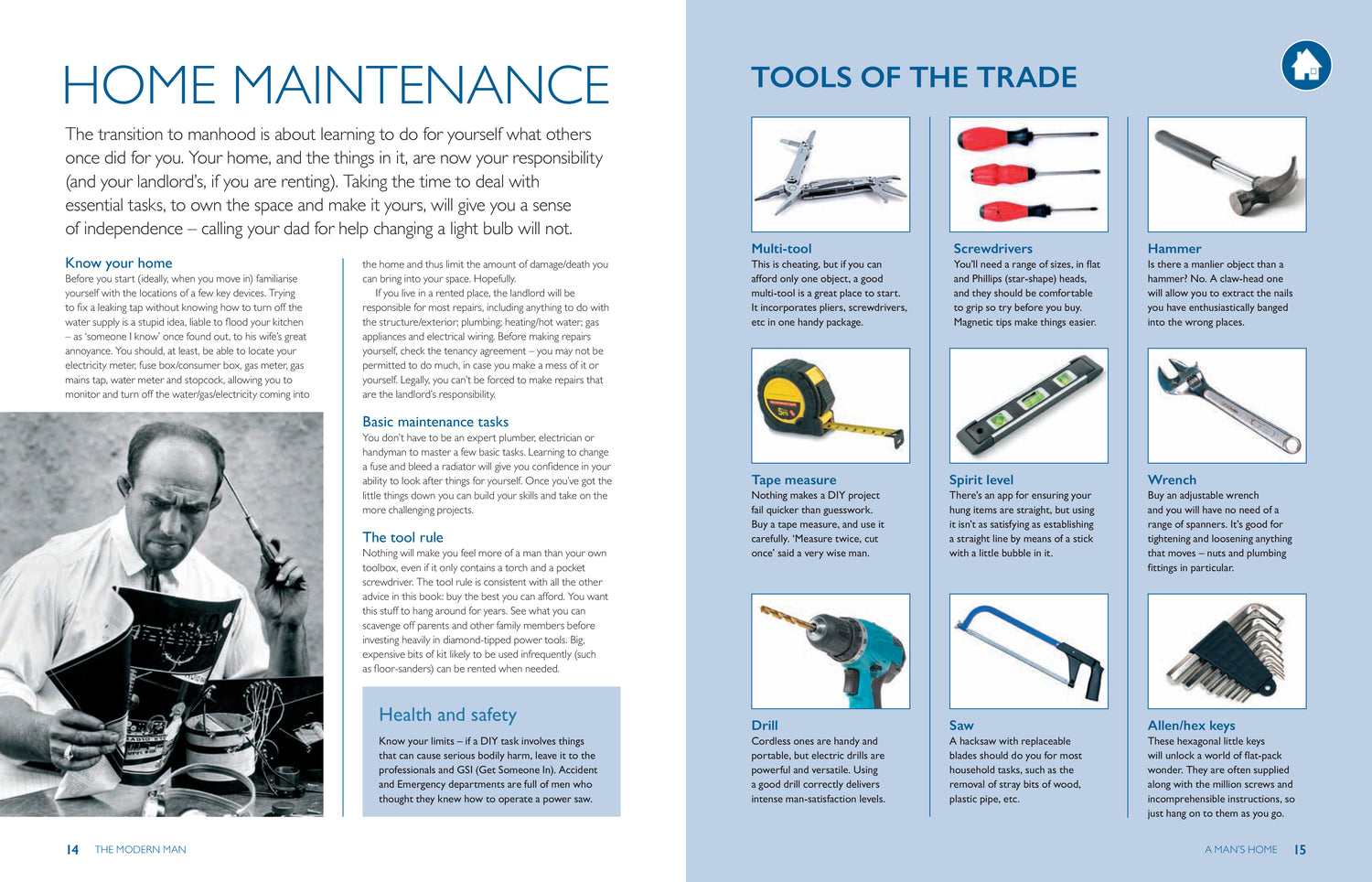 HOME MAINTENANCE

The transition to manhood is about learning to do for yourself what others once did for you. Your home, and the things in it, are now your responsibility (and your landlord's, if you are renting). Taking the time to deal with essential tasks, to own the space and make it yours, will give you a sense of independence – calling your dad for help changing a light bulb will not.

Know your home
Before you start (ideally, when you move in) familiarise yourself with the locations of a few key devices. Trying to fix a leaking tap without knowing how to turn off the water supply is a stupid idea, liable to flood your kitchen – as 'someone I know' once found out, to his wife's great annoyance. You should, at least, be able to locate your electricity meter, fuse box/consumer box, gas meter, gas mains tap, water meter and stopcock, allowing you to monitor and turn off the water/gas/electricity coming into the home and thus limit the amount of damage/death you can bring into your space. Hopefully.

If you live in a rented place, the landlord will be responsible for most repairs, including anything to do with the structure/exterior; plumbing; heating/hot water; gas appliances and electrical wiring. Before making repairs yourself, check the tenancy agreement – you may not be permitted to do much, in case you make a mess of it or yourself. Legally, you can't be forced to make repairs that are the landlord's responsibility.

Basic maintenance tasks
You don't have to be an expert plumber, electrician or handyman to master a few basic tasks. Learning to change a fuse and bleed a radiator will give you confidence in your ability to look after things for yourself. Once you've got the little things down you can build your skills and take on the more challenging projects.

The tool rule
Nothing will make you feel more of a man than your own toolbox, even if it only contains a torch and a pocket screwdriver. The tool rule is consistent with all the other advice in this book: buy the best you can afford. You want this stuff to hang around for years. See what you can scavenge off parents and other family members before investing heavily in diamond-tipped power tools. Big, expensive bits of kit likely to be used infrequently (such as floor-sanders) can be rented when needed.

Health and safety
Know your limits – if a DIY task involves things that can cause serious bodily harm, leave it to the professionals and GSI (Get Someone In). Accident and Emergency departments are full of men who thought they knew how to operate a power saw.

14 THE MODERN MAN

TOOLS OF THE TRADE

Multi-tool
This is cheating, but if you can afford only one object, a good multi-tool is a great place to start. It incorporates pliers, screwdrivers, etc in one handy package.

Screwdrivers
You'll need a range of sizes, in flat and Phillips (star-shape) heads, and they should be comfortable to grip so try before you buy. Magnetic tips make things easier.

Hammer
Is there a manlier object than a hammer? No. A claw-head one will allow you to extract the nails you have enthusiastically banged into the wrong places.

Tape measure
Nothing makes a DIY project fail quicker than guesswork. Buy a tape measure, and use it carefully. 'Measure twice, cut once' said a very wise man.

Spirit level
There's an app for ensuring your hung items are straight, but using it isn't as satisfying as establishing a straight line by means of a stick with a little bubble in it.

Wrench
Buy an adjustable wrench and you will have no need of a range of spanners. It's good for tightening and loosening anything that moves – nuts and plumbing fittings in particular.

Drill
Cordless ones are handy and portable, but electric drills are powerful and versatile. Using a good drill correctly delivers intense man-satisfaction levels.

Saw
A hacksaw with replaceable blades should do you for most household tasks, such as the removal of stray bits of wood, plastic pipe, etc.

Allen/hex keys
These hexagonal little keys will unlock a world of flat-pack wonder. They are often supplied along with the million screws and incomprehensible instructions, so just hang on to them as you go.

A MAN'S HOME 15