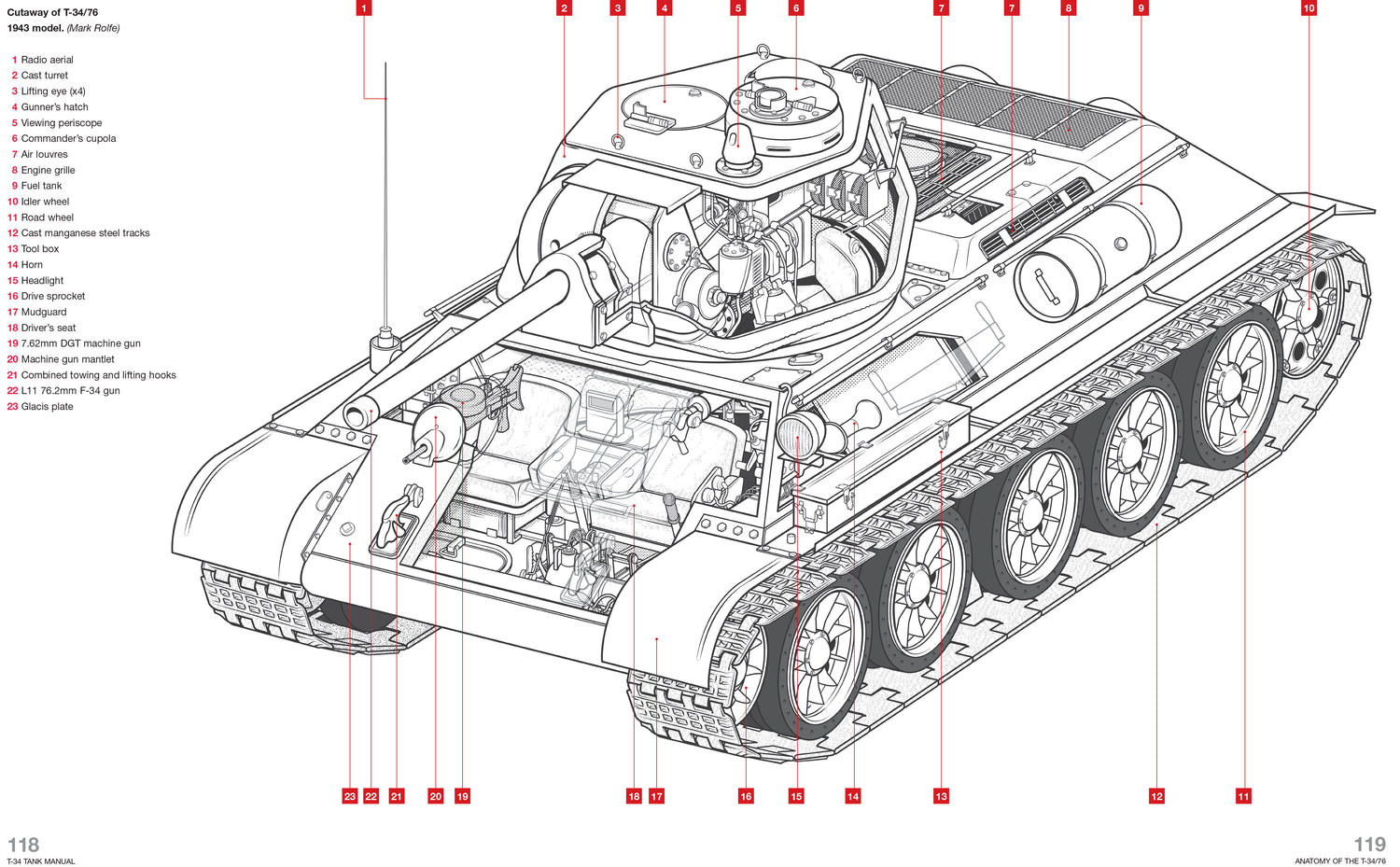 Cutaway of T-34/76
1943 model. (Mark Rolfe)

1 Radio aerial
2 Cast turret
3 Lifting eye (x4)
4 Gunner's hatch
5 Viewing periscope
6 Commander's cupola
7 Air louvres
8 Engine grille
9 Fuel tank
10 Idler wheel
11 Road wheel
12 Cast manganese steel tracks
13 Tool box
14 Horn
15 Headlight
16 Drive sprocket
17 Mudguard
18 Driver's seat
19 7.62mm DGT machine gun
20 Machine gun mantlet
21 Combined towing and lifting hooks
22 L11 76.2mm F-34 gun
23 Glacis plate

1 2 3 4 5 6 7 7 8 9 10

23 22 21 20 19 18 17 16 15 14 13 12 11

118
T-34 TANK MANUAL

119
ANATOMY OF THE T-34/76