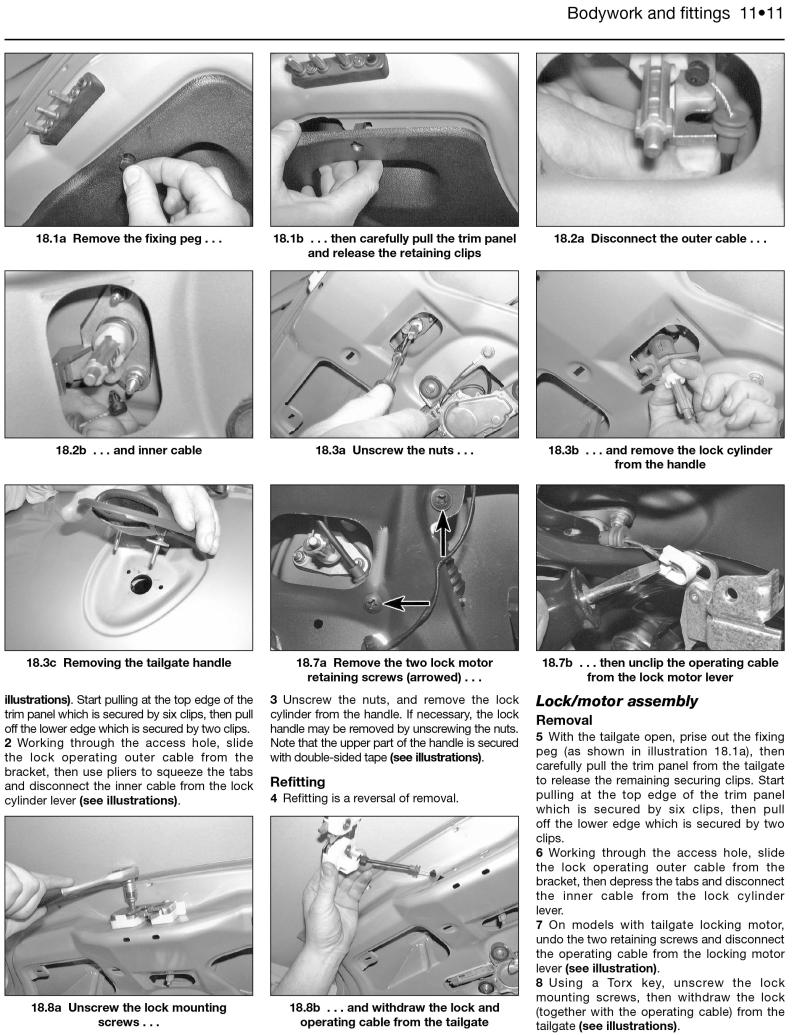 Bodywork and fittings 11•11

18.1a Remove the fixing peg . . .

18.1b . . . then carefully pull the trim panel and release the retaining clips

18.2a Disconnect the outer cable . . .

18.2b . . . and inner cable

18.3a Unscrew the nuts . . .

18.3b . . . and remove the lock cylinder from the handle

18.3c Removing the tailgate handle

18.7a Remove the two lock motor retaining screws (arrowed) . . .

18.7b . . . then unclip the operating cable from the lock motor lever

illustrations). Start pulling at the top edge of the trim panel which is secured by six clips, then pull off the lower edge which is secured by two clips.
2 Working through the access hole, slide the lock operating outer cable from the bracket, then use pliers to squeeze the tabs and disconnect the inner cable from the lock cylinder lever (see illustrations).

18.8a Unscrew the lock mounting screws . . .

3 Unscrew the nuts, and remove the lock cylinder from the handle. If necessary, the lock handle may be removed by unscrewing the nuts. Note that the upper part of the handle is secured with double-sided tape (see illustrations).

Refitting
4 Refitting is a reversal of removal.

18.8b . . . and withdraw the lock and operating cable from the tailgate

Lock/motor assembly
Removal
5 With the tailgate open, prise out the fixing peg (as shown in illustration 18.1a), then carefully pull the trim panel from the tailgate to release the remaining securing clips. Start pulling at the top edge of the trim panel which is secured by six clips, then pull off the lower edge which is secured by two clips.
6 Working through the access hole, slide the lock operating outer cable from the bracket, then depress the tabs and disconnect the inner cable from the lock cylinder lever.
7 On models with tailgate locking motor, undo the two retaining screws and disconnect the operating cable from the locking motor lever (see illustration).
8 Using a Torx key, unscrew the lock mounting screws, then withdraw the lock (together with the operating cable) from the tailgate (see illustrations).