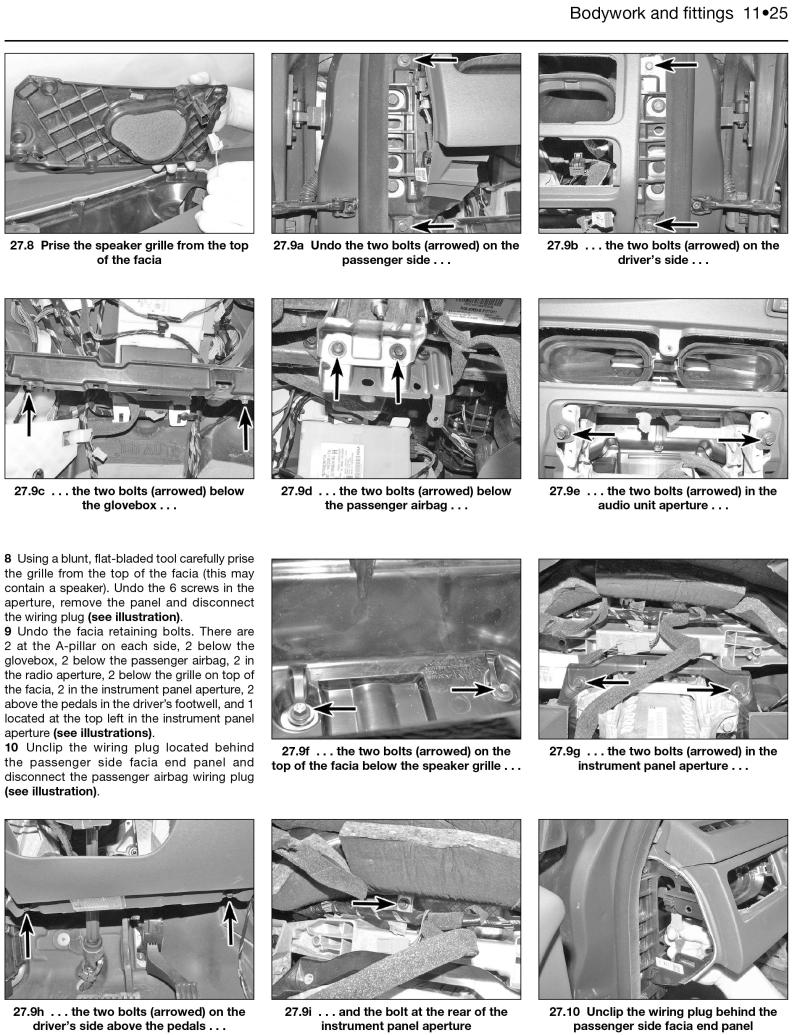 Bodywork and fittings 11•25

27.8 Prise the speaker grille from the top of the facia

27.9a Undo the two bolts (arrowed) on the passenger side . . .

27.9b . . . the two bolts (arrowed) on the driver's side . . .

27.9c . . . the two bolts (arrowed) below the glovebox . . .

27.9d . . . the two bolts (arrowed) below the passenger airbag . . .

27.9e . . . the two bolts (arrowed) in the audio unit aperture . . .

8 Using a blunt, flat-bladed tool carefully prise the grille from the top of the facia (this may contain a speaker). Undo the 6 screws in the aperture, remove the panel and disconnect the wiring plug **(see illustration)**.
9 Undo the facia retaining bolts. There are 2 at the A-pillar on each side, 2 below the glovebox, 2 below the passenger airbag, 2 in the radio aperture, 2 below the grille on top of the facia, 2 in the instrument panel aperture, 2 above the pedals in the driver's footwell, and 1 located at the top left in the instrument panel aperture **(see illustrations)**.
10 Unclip the wiring plug located behind the passenger side facia end panel and disconnect the passenger airbag wiring plug **(see illustration)**.

27.9f . . . the two bolts (arrowed) on the top of the facia below the speaker grille . . .

27.9g . . . the two bolts (arrowed) in the instrument panel aperture . . .

27.9h . . . the two bolts (arrowed) on the driver's side above the pedals . . .

27.9i . . . and the bolt at the rear of the instrument panel aperture

27.10 Unclip the wiring plug behind the passenger side facia end panel