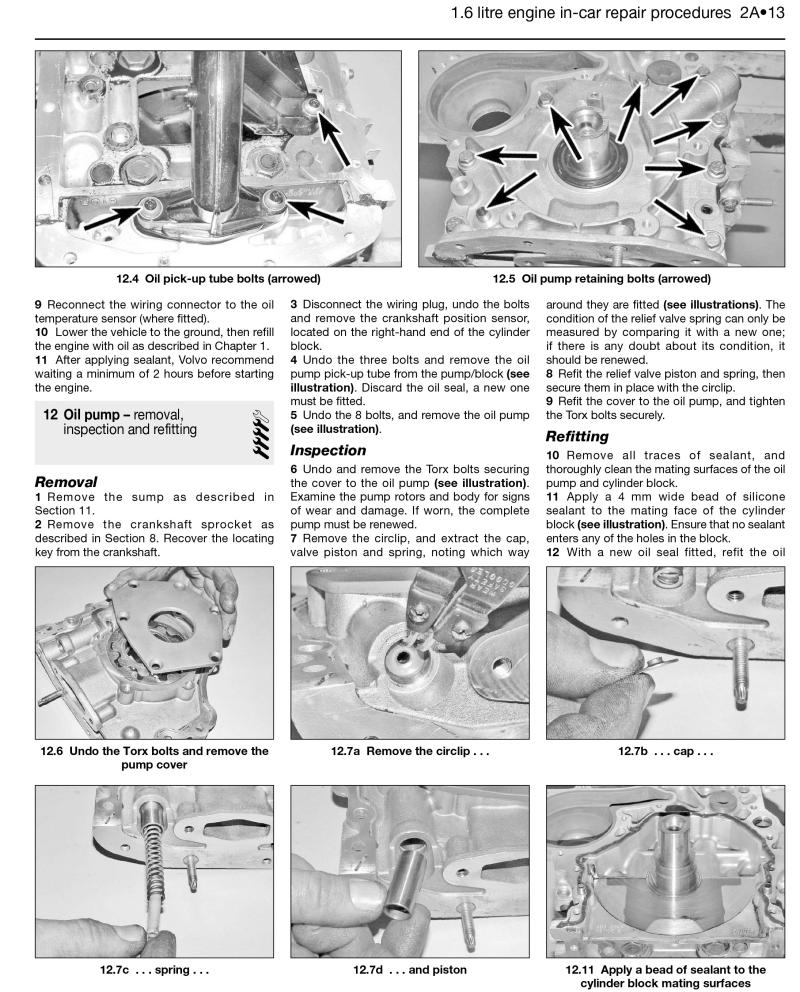 1.6 litre engine in-car repair procedures 2A•13

12.4 Oil pick-up tube bolts (arrowed)

12.5 Oil pump retaining bolts (arrowed)

9 Reconnect the wiring connector to the oil temperature sensor (where fitted).
10 Lower the vehicle to the ground, then refill the engine with oil as described in Chapter 1.
11 After applying sealant, Volvo recommend waiting a minimum of 2 hours before starting the engine.

12 Oil pump – removal, inspection and refitting

Removal
1 Remove the sump as described in Section 11.
2 Remove the crankshaft sprocket as described in Section 8. Recover the locating key from the crankshaft.

3 Disconnect the wiring plug, undo the bolts and remove the crankshaft position sensor, located on the right-hand end of the cylinder block.
4 Undo the three bolts and remove the oil pump pick-up tube from the pump/block (see illustration). Discard the oil seal, a new one must be fitted.
5 Undo the 8 bolts, and remove the oil pump (see illustration).

Inspection
6 Undo and remove the Torx bolts securing the cover to the oil pump (see illustration). Examine the pump rotors and body for signs of wear and damage. If worn, the complete pump must be renewed.
7 Remove the circlip, and extract the cap, valve piston and spring, noting which way around they are fitted (see illustrations). The condition of the relief valve spring can only be measured by comparing it with a new one; if there is any doubt about its condition, it should be renewed.
8 Refit the relief valve piston and spring, then secure them in place with the circlip.
9 Refit the cover to the oil pump, and tighten the Torx bolts securely.

Refitting
10 Remove all traces of sealant, and thoroughly clean the mating surfaces of the oil pump and cylinder block.
11 Apply a 4 mm wide bead of silicone sealant to the mating face of the cylinder block (see illustration). Ensure that no sealant enters any of the holes in the block.
12 With a new oil seal fitted, refit the oil

12.6 Undo the Torx bolts and remove the pump cover

12.7a Remove the circlip . . .

12.7b . . . cap . . .

12.7c . . . spring . . .

12.7d . . . and piston

12.11 Apply a bead of sealant to the cylinder block mating surfaces