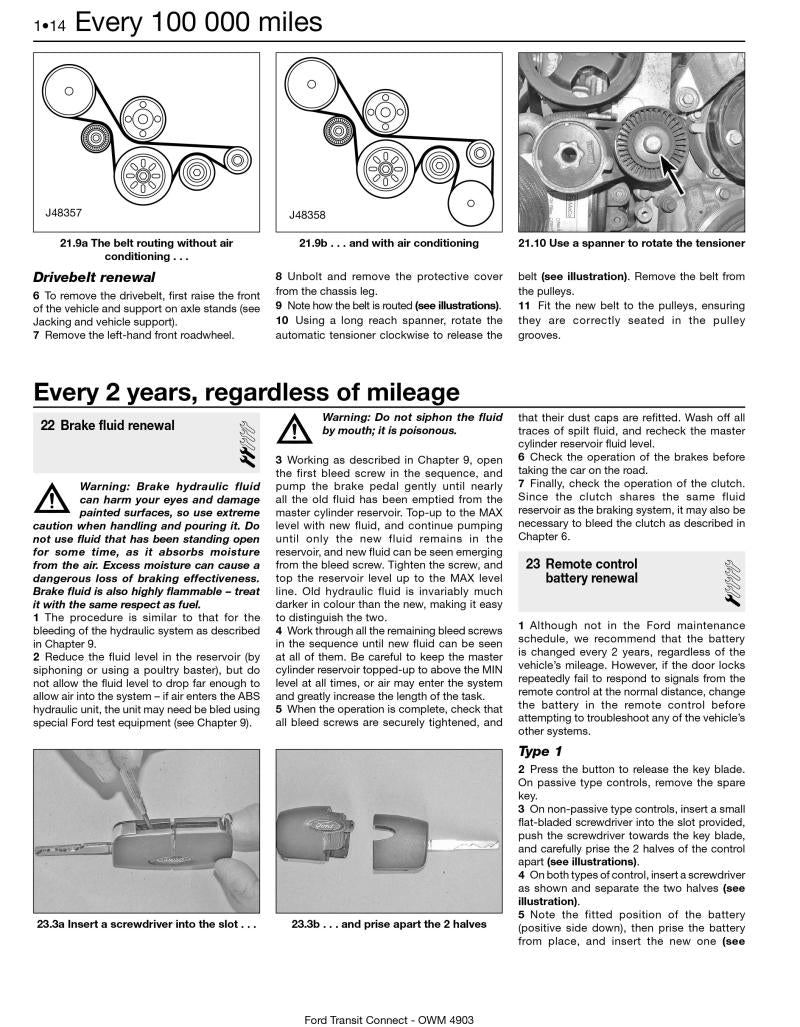 1•14 Every 100 000 miles

J48357

21.9a The belt routing without air conditioning . . .

J48358

21.9b . . . and with air conditioning

21.10 Use a spanner to rotate the tensioner

Drivebelt renewal

6 To remove the drivebelt, first raise the front of the vehicle and support on axle stands (see Jacking and vehicle support).
7 Remove the left-hand front roadwheel.

8 Unbolt and remove the protective cover from the chassis leg.
9 Note how the belt is routed (see illustrations).
10 Using a long reach spanner, rotate the automatic tensioner clockwise to release the belt (see illustration). Remove the belt from the pulleys.
11 Fit the new belt to the pulleys, ensuring they are correctly seated in the pulley grooves.

Every 2 years, regardless of mileage

22 Brake fluid renewal

Warning: Brake hydraulic fluid can harm your eyes and damage painted surfaces, so use extreme caution when handling and pouring it. Do not use fluid that has been standing open for some time, as it absorbs moisture from the air. Excess moisture can cause a dangerous loss of braking effectiveness. Brake fluid is also highly flammable – treat it with the same respect as fuel.
1 The procedure is similar to that for the bleeding of the hydraulic system as described in Chapter 9.
2 Reduce the fluid level in the reservoir (by siphoning or using a poultry baster), but do not allow the fluid level to drop far enough to allow air into the system – if air enters the ABS hydraulic unit, the unit may need be bled using special Ford test equipment (see Chapter 9).

Warning: Do not siphon the fluid by mouth; it is poisonous.

3 Working as described in Chapter 9, open the first bleed screw in the sequence, and pump the brake pedal gently until nearly all the old fluid has been emptied from the master cylinder reservoir. Top-up to the MAX level with new fluid, and continue pumping until only the new fluid remains in the reservoir, and new fluid can be seen emerging from the bleed screw. Tighten the screw, and top the reservoir level up to the MAX level line. Old hydraulic fluid is invariably much darker in colour than the new, making it easy to distinguish the two.
4 Work through all the remaining bleed screws in the sequence until new fluid can be seen at all of them. Be careful to keep the master cylinder reservoir topped-up to above the MIN level at all times, or air may enter the system and greatly increase the length of the task.
5 When the operation is complete, check that all bleed screws are securely tightened, and that their dust caps are refitted. Wash off all traces of spilt fluid, and recheck the master cylinder reservoir fluid level.
6 Check the operation of the brakes before taking the car on the road.
7 Finally, check the operation of the clutch. Since the clutch shares the same fluid reservoir as the braking system, it may also be necessary to bleed the clutch as described in Chapter 6.

23 Remote control battery renewal

1 Although not in the Ford maintenance schedule, we recommend that the battery is changed every 2 years, regardless of the vehicle's mileage. However, if the door locks repeatedly fail to respond to signals from the remote control at the normal distance, change the battery in the remote control before attempting to troubleshoot any of the vehicle's other systems.

Type 1

2 Press the button to release the key blade. On passive type controls, remove the spare key.
3 On non-passive type controls, insert a small flat-bladed screwdriver into the slot provided, push the screwdriver towards the key blade, and carefully prise the 2 halves of the control apart (see illustrations).
4 On both types of control, insert a screwdriver as shown and separate the two halves (see illustration).
5 Note the fitted position of the battery (positive side down), then prise the battery from place, and insert the new one (see

23.3a Insert a screwdriver into the slot . . .

23.3b . . . and prise apart the 2 halves

Ford Transit Connect - OWM 4903