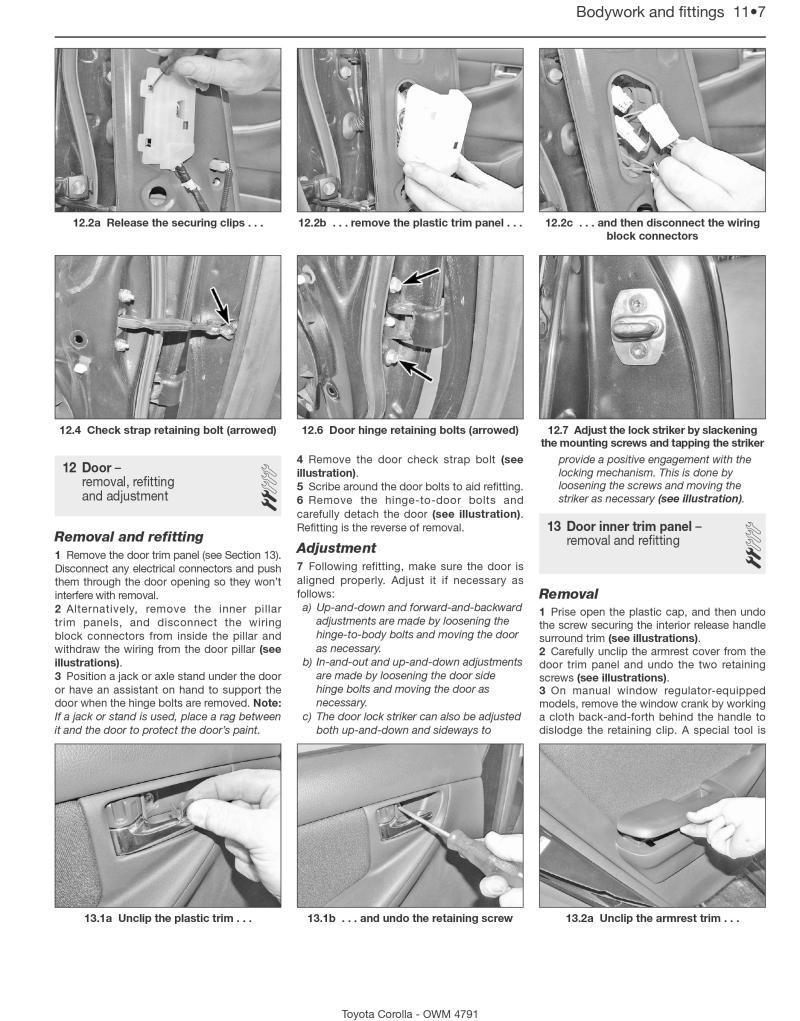 Bodywork and fittings 11•7

12.2a Release the securing clips . . .

12.2b . . . remove the plastic trim panel . . .

12.2c . . . and then disconnect the wiring block connectors

12.4 Check strap retaining bolt (arrowed)

12.6 Door hinge retaining bolts (arrowed)

12.7 Adjust the lock striker by slackening the mounting screws and tapping the striker

12 Door – removal, refitting and adjustment

Removal and refitting

1 Remove the door trim panel (see Section 13). Disconnect any electrical connectors and push them through the door opening so they won't interfere with removal.

2 Alternatively, remove the inner pillar trim panels, and disconnect the wiring block connectors from inside the pillar and withdraw the wiring from the door pillar (see illustrations).

3 Position a jack or axle stand under the door or have an assistant on hand to support the door when the hinge bolts are removed. Note: If a jack or stand is used, place a rag between it and the door to protect the door's paint.

4 Remove the door check strap bolt (see illustration).

5 Scribe around the door bolts to aid refitting.

6 Remove the hinge-to-door bolts and carefully detach the door (see illustration). Refitting is the reverse of removal.

Adjustment

7 Following refitting, make sure the door is aligned properly. Adjust it if necessary as follows:

a) Up-and-down and forward-and-backward adjustments are made by loosening the hinge-to-body bolts and moving the door as necessary.

b) In-and-out and up-and-down adjustments are made by loosening the door side hinge bolts and moving the door as necessary.

c) The door lock striker can also be adjusted both up-and-down and sideways to provide a positive engagement with the locking mechanism. This is done by loosening the screws and moving the striker as necessary (see illustration).

13 Door inner trim panel – removal and refitting

Removal

1 Prise open the plastic cap, and then undo the screw securing the interior release handle surround trim (see illustrations).

2 Carefully unclip the armrest cover from the door trim panel and undo the two retaining screws (see illustrations).

3 On manual window regulator-equipped models, remove the window crank by working a cloth back-and-forth behind the handle to dislodge the retaining clip. A special tool is

13.1a Unclip the plastic trim . . .

13.1b . . . and undo the retaining screw

13.2a Unclip the armrest trim . . .

Toyota Corolla - OWM 4791