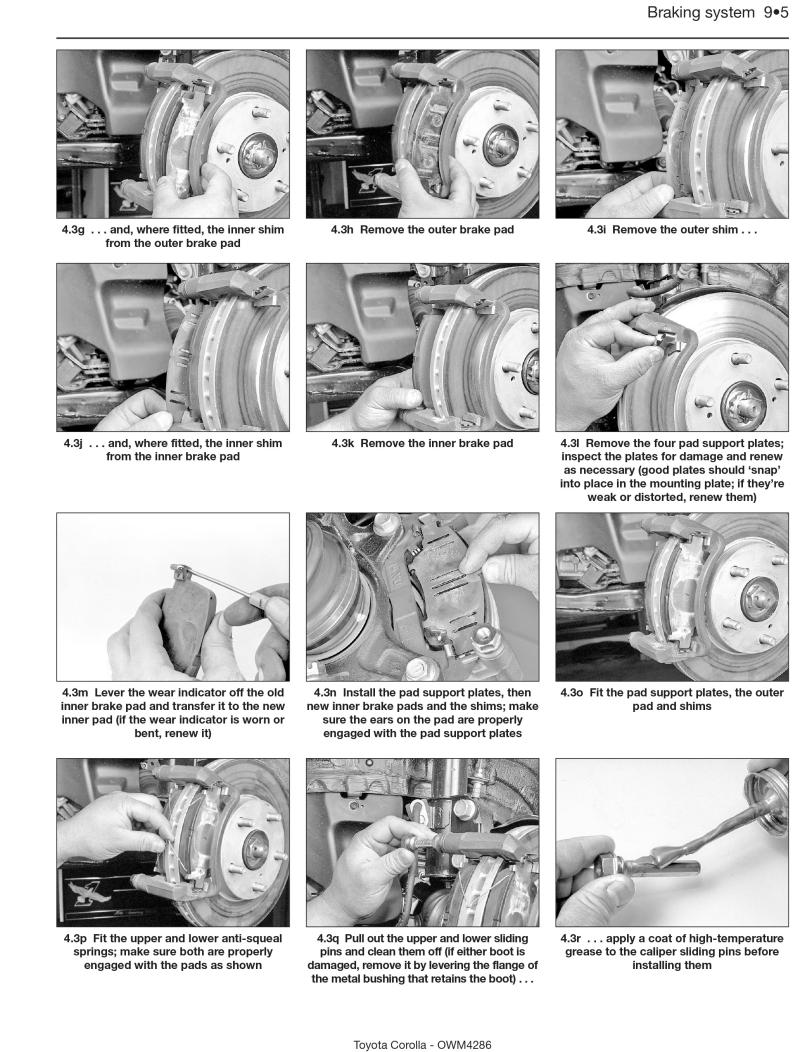 Braking system 9•5

4.3g . . . and, where fitted, the inner shim from the outer brake pad

4.3h Remove the outer brake pad

4.3i Remove the outer shim . . .

4.3j . . . and, where fitted, the inner shim from the inner brake pad

4.3k Remove the inner brake pad

4.3l Remove the four pad support plates; inspect the plates for damage and renew as necessary (good plates should 'snap' into place in the mounting plate; if they're weak or distorted, renew them)

4.3m Lever the wear indicator off the old inner brake pad and transfer it to the new inner pad (if the wear indicator is worn or bent, renew it)

4.3n Install the pad support plates, then new inner brake pads and the shims; make sure the ears on the pad are properly engaged with the pad support plates

4.3o Fit the pad support plates, the outer pad and shims

4.3p Fit the upper and lower anti-squeal springs; make sure both are properly engaged with the pads as shown

4.3q Pull out the upper and lower sliding pins and clean them off (if either boot is damaged, remove it by levering the flange of the metal bushing that retains the boot) . . .

4.3r . . . apply a coat of high-temperature grease to the caliper sliding pins before installing them

Toyota Corolla - OWM4286