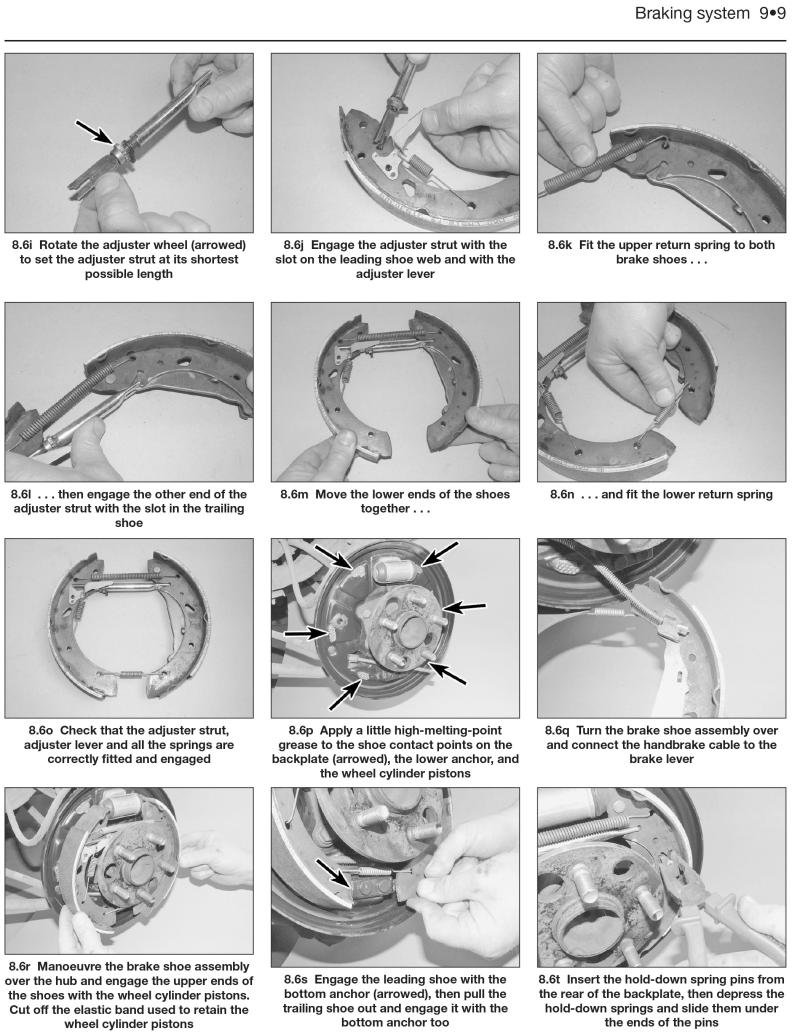 Braking system 9•9

8.6i Rotate the adjuster wheel (arrowed) to set the adjuster strut at its shortest possible length

8.6j Engage the adjuster strut with the slot on the leading shoe web and with the adjuster lever

8.6k Fit the upper return spring to both brake shoes . . .

8.6l . . . then engage the other end of the adjuster strut with the slot in the trailing shoe

8.6m Move the lower ends of the shoes together . . .

8.6n . . . and fit the lower return spring

8.6o Check that the adjuster strut, adjuster lever and all the springs are correctly fitted and engaged

8.6p Apply a little high-melting-point grease to the shoe contact points on the backplate (arrowed), the lower anchor, and the wheel cylinder pistons

8.6q Turn the brake shoe assembly over and connect the handbrake cable to the brake lever

8.6r Manoeuvre the brake shoe assembly over the hub and engage the upper ends of the shoes with the wheel cylinder pistons. Cut off the elastic band used to retain the wheel cylinder pistons

8.6s Engage the leading shoe with the bottom anchor (arrowed), then pull the trailing shoe out and engage it with the bottom anchor too

8.6t Insert the hold-down spring pins from the rear of the backplate, then depress the hold-down springs and slide them under the ends of the pins