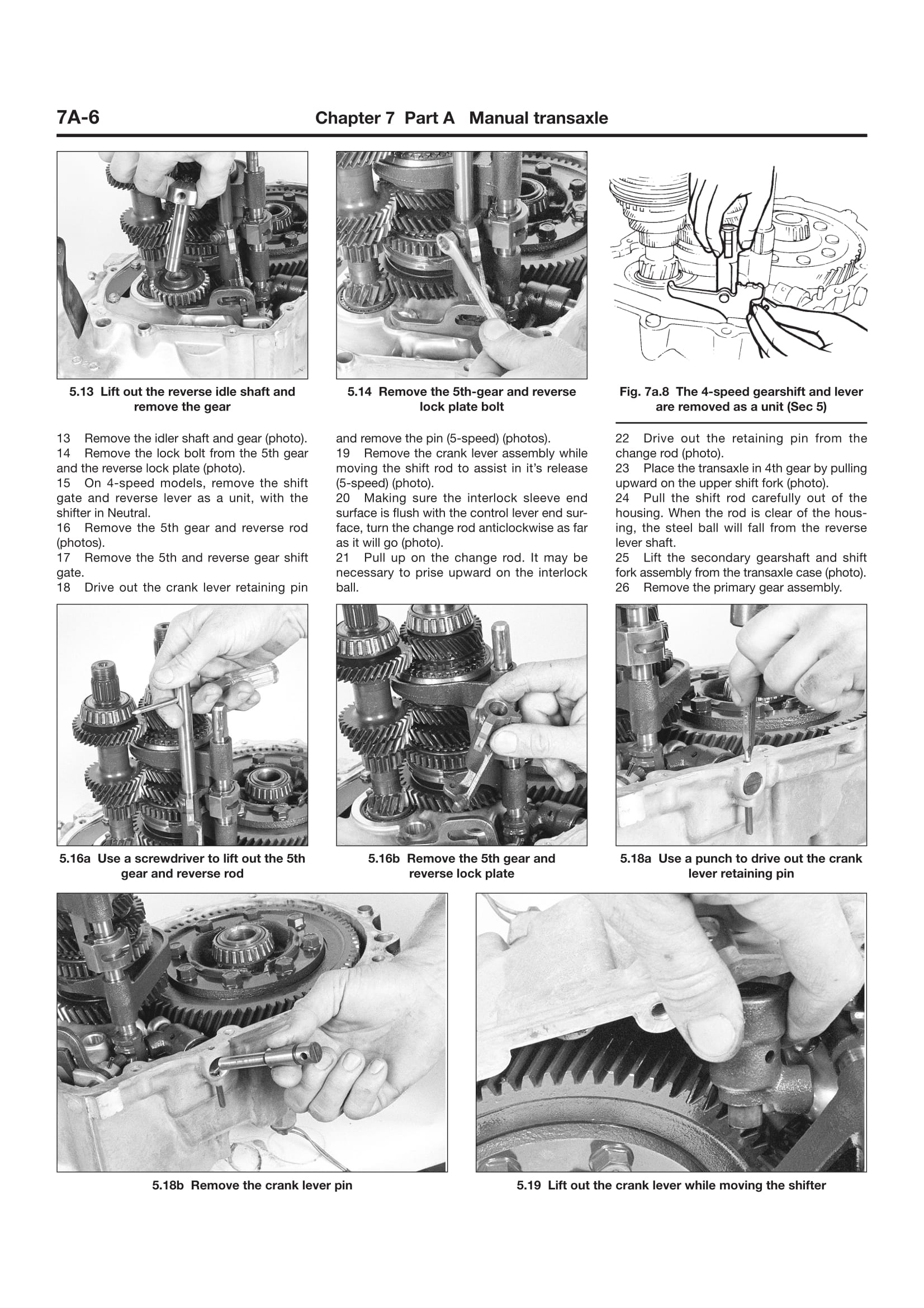 7A-6 Chapter 7 Part A Manual transaxle

5.13 Lift out the reverse idle shaft and remove the gear

5.14 Remove the 5th-gear and reverse lock plate bolt

Fig. 7a.8 The 4-speed gearshift and lever are removed as a unit (Sec 5)

13 Remove the idler shaft and gear (photo).
14 Remove the lock bolt from the 5th gear and the reverse lock plate (photo).
15 On 4-speed models, remove the shift gate and reverse lever as a unit, with the shifter in Neutral.
16 Remove the 5th gear and reverse rod (photos).
17 Remove the 5th and reverse gear shift gate.
18 Drive out the crank lever retaining pin and remove the pin (5-speed) (photos).
19 Remove the crank lever assembly while moving the shift rod to assist in it's release (5-speed) (photo).
20 Making sure the interlock sleeve end surface is flush with the control lever end surface, turn the change rod anticlockwise as far as it will go (photo).
21 Pull up on the change rod. It may be necessary to prise upward on the interlock ball.
22 Drive out the retaining pin from the change rod (photo).
23 Place the transaxle in 4th gear by pulling upward on the upper shift fork (photo).
24 Pull the shift rod carefully out of the housing. When the rod is clear of the housing, the steel ball will fall from the reverse lever shaft.
25 Lift the secondary gearshaft and shift fork assembly from the transaxle case (photo).
26 Remove the primary gear assembly.

5.16a Use a screwdriver to lift out the 5th gear and reverse rod

5.16b Remove the 5th gear and reverse lock plate

5.18a Use a punch to drive out the crank lever retaining pin

5.18b Remove the crank lever pin

5.19 Lift out the crank lever while moving the shifter