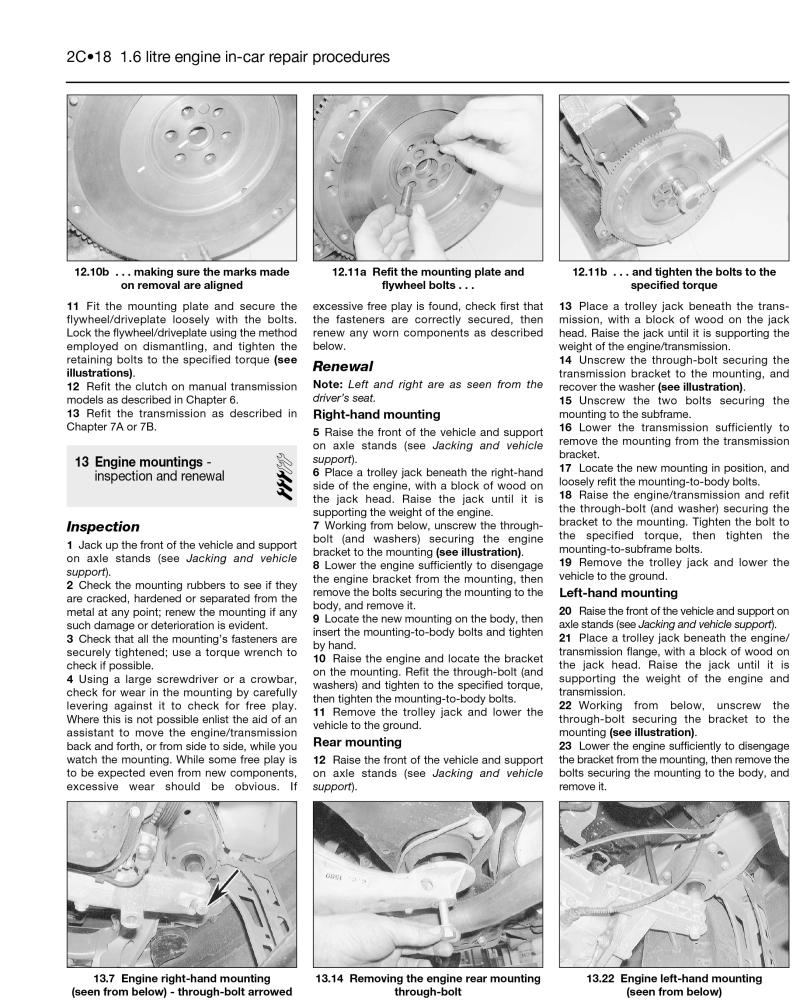 2C•18 1.6 litre engine in-car repair procedures

12.10b . . . making sure the marks made on removal are aligned

12.11a Refit the mounting plate and flywheel bolts . . .

12.11b . . . and tighten the bolts to the specified torque

11 Fit the mounting plate and secure the flywheel/driveplate loosely with the bolts. Lock the flywheel/driveplate using the method employed on dismantling, and tighten the retaining bolts to the specified torque (see illustrations).
12 Refit the clutch on manual transmission models as described in Chapter 6.
13 Refit the transmission as described in Chapter 7A or 7B.

13 Engine mountings - inspection and renewal

Inspection

1 Jack up the front of the vehicle and support on axle stands (see Jacking and vehicle support).
2 Check the mounting rubbers to see if they are cracked, hardened or separated from the metal at any point; renew the mounting if any such damage or deterioration is evident.
3 Check that all the mounting's fasteners are securely tightened; use a torque wrench to check if possible.
4 Using a large screwdriver or a crowbar, check for wear in the mounting by carefully levering against it to check for free play. Where this is not possible enlist the aid of an assistant to move the engine/transmission back and forth, or from side to side, while you watch the mounting. While some free play is to be expected even from new components, excessive wear should be obvious. If excessive free play is found, check first that the fasteners are correctly secured, then renew any worn components as described below.

Renewal

Note: Left and right are as seen from the driver's seat.

Right-hand mounting

5 Raise the front of the vehicle and support on axle stands (see Jacking and vehicle support).
6 Place a trolley jack beneath the right-hand side of the engine, with a block of wood on the jack head. Raise the jack until it is supporting the weight of the engine.
7 Working from below, unscrew the through-bolt (and washers) securing the engine bracket to the mounting (see illustration).
8 Lower the engine sufficiently to disengage the engine bracket from the mounting, then remove the bolts securing the mounting to the body, and remove it.
9 Locate the new mounting on the body, then insert the mounting-to-body bolts and tighten by hand.
10 Raise the engine and locate the bracket on the mounting. Refit the through-bolt (and washers) and tighten to the specified torque, then tighten the mounting-to-body bolts.
11 Remove the trolley jack and lower the vehicle to the ground.

Rear mounting

12 Raise the front of the vehicle and support on axle stands (see Jacking and vehicle support).
13 Place a trolley jack beneath the transmission, with a block of wood on the jack head. Raise the jack until it is supporting the weight of the engine/transmission.
14 Unscrew the through-bolt securing the transmission bracket to the mounting, and recover the washer (see illustration).
15 Unscrew the two bolts securing the mounting to the subframe.
16 Lower the transmission sufficiently to remove the mounting from the transmission bracket.
17 Locate the new mounting in position, and loosely refit the mounting-to-body bolts.
18 Raise the engine/transmission and refit the through-bolt (and washer) securing the bracket to the mounting. Tighten the bolt to the specified torque, then tighten the mounting-to-subframe bolts.
19 Remove the trolley jack and lower the vehicle to the ground.

Left-hand mounting

20 Raise the front of the vehicle and support on axle stands (see Jacking and vehicle support).
21 Place a trolley jack beneath the engine/transmission flange, with a block of wood on the jack head. Raise the jack until it is supporting the weight of the engine and transmission.
22 Working from below, unscrew the through-bolt securing the bracket to the mounting (see illustration).
23 Lower the engine sufficiently to disengage the bracket from the mounting, then remove the bolts securing the mounting to the body, and remove it.

13.7 Engine right-hand mounting (seen from below) - through-bolt arrowed

13.14 Removing the engine rear mounting through-bolt

13.22 Engine left-hand mounting (seen from below)