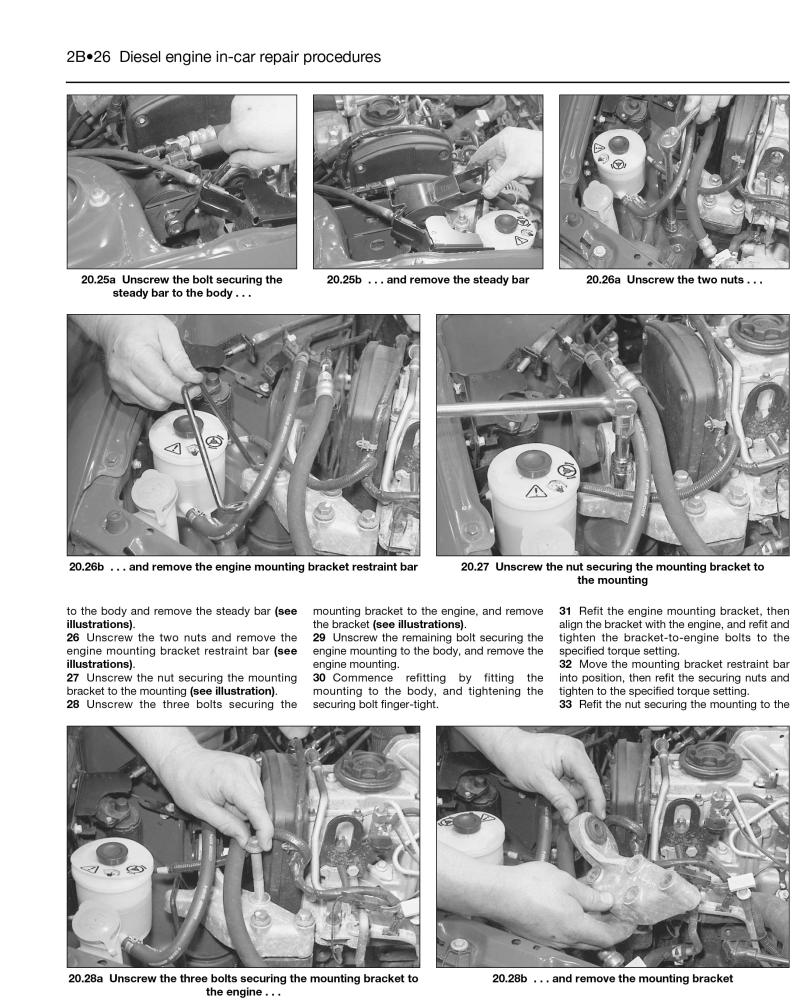 2B•26 Diesel engine in-car repair procedures

20.25a Unscrew the bolt securing the steady bar to the body . . .

20.25b . . . and remove the steady bar

20.26a Unscrew the two nuts . . .

20.26b . . . and remove the engine mounting bracket restraint bar

20.27 Unscrew the nut securing the mounting bracket to the mounting

to the body and remove the steady bar **(see illustrations)**.
**26** Unscrew the two nuts and remove the engine mounting bracket restraint bar **(see illustrations)**.
**27** Unscrew the nut securing the mounting bracket to the mounting **(see illustration)**.
**28** Unscrew the three bolts securing the mounting bracket to the engine, and remove the bracket **(see illustrations)**.
**29** Unscrew the remaining bolt securing the engine mounting to the body, and remove the engine mounting.
**30** Commence refitting by fitting the mounting to the body, and tightening the securing bolt finger-tight.
**31** Refit the engine mounting bracket, then align the bracket with the engine, and refit and tighten the bracket-to-engine bolts to the specified torque setting.
**32** Move the mounting bracket restraint bar into position, then refit the securing nuts and tighten to the specified torque setting.
**33** Refit the nut securing the mounting to the

20.28a Unscrew the three bolts securing the mounting bracket to the engine . . .

20.28b . . . and remove the mounting bracket