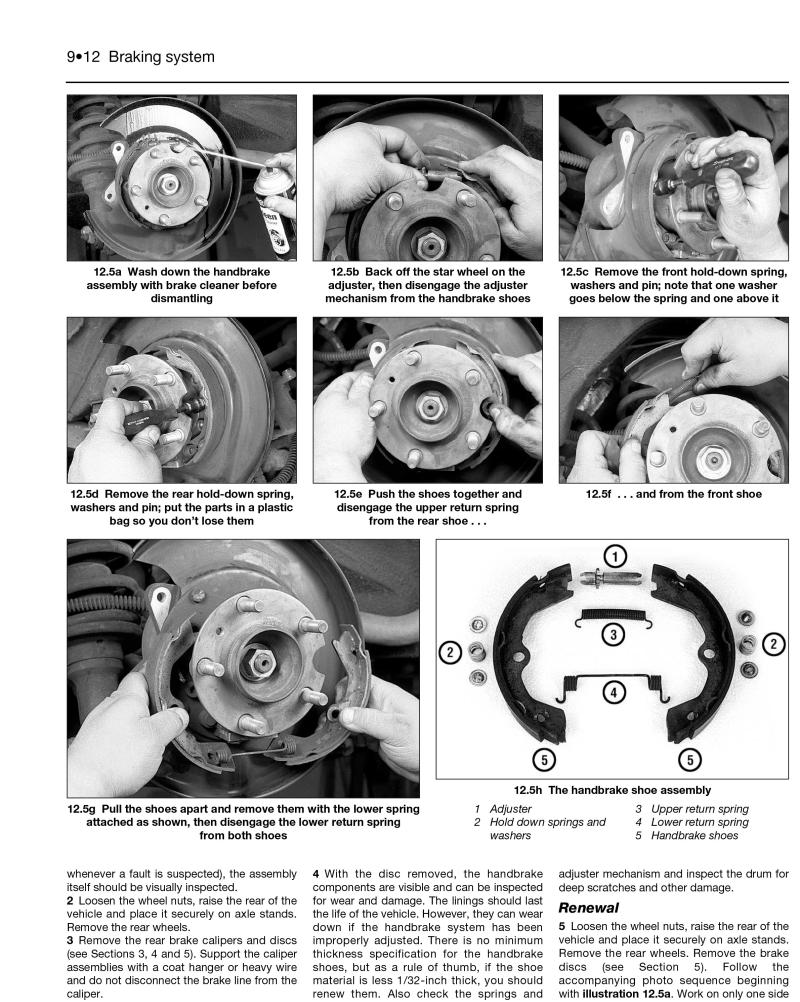 9•12 Braking system

12.5a Wash down the handbrake assembly with brake cleaner before dismantling

12.5b Back off the star wheel on the adjuster, then disengage the adjuster mechanism from the handbrake shoes

12.5c Remove the front hold-down spring, washers and pin; note that one washer goes below the spring and one above it

12.5d Remove the rear hold-down spring, washers and pin; put the parts in a plastic bag so you don't lose them

12.5e Push the shoes together and disengage the upper return spring from the rear shoe . . .

12.5f . . . and from the front shoe

12.5g Pull the shoes apart and remove them with the lower spring attached as shown, then disengage the lower return spring from both shoes

1
2
3
2
4
5
5

12.5h The handbrake shoe assembly

1 Adjuster
2 Hold down springs and washers
3 Upper return spring
4 Lower return spring
5 Handbrake shoes

whenever a fault is suspected), the assembly itself should be visually inspected.

2 Loosen the wheel nuts, raise the rear of the vehicle and place it securely on axle stands. Remove the rear wheels.

3 Remove the rear brake calipers and discs (see Sections 3, 4 and 5). Support the caliper assemblies with a coat hanger or heavy wire and do not disconnect the brake line from the caliper.

4 With the disc removed, the handbrake components are visible and can be inspected for wear and damage. The linings should last the life of the vehicle. However, they can wear down if the handbrake system has been improperly adjusted. There is no minimum thickness specification for the handbrake shoes, but as a rule of thumb, if the shoe material is less 1/32-inch thick, you should renew them. Also check the springs and adjuster mechanism and inspect the drum for deep scratches and other damage.

Renewal

5 Loosen the wheel nuts, raise the rear of the vehicle and place it securely on axle stands. Remove the rear wheels. Remove the brake discs (see Section 5). Follow the accompanying photo sequence beginning with illustration 12.5a. Work on only one side