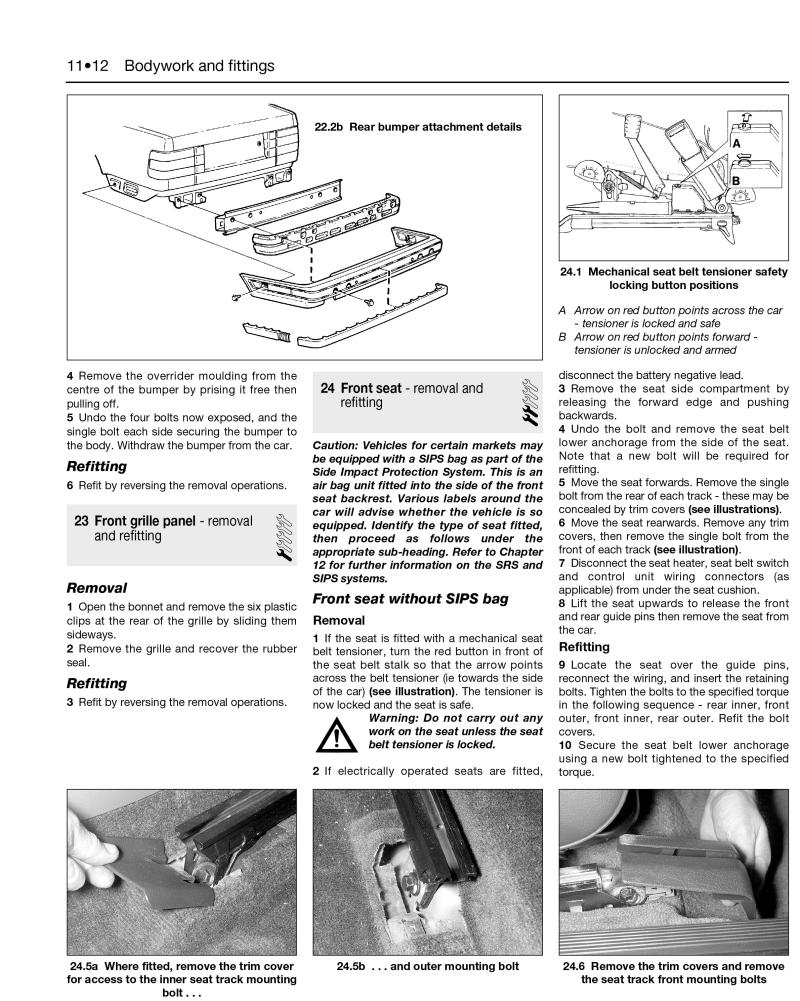 11•12 Bodywork and fittings

22.2b Rear bumper attachment details

A

B

24.1 Mechanical seat belt tensioner safety locking button positions

A Arrow on red button points across the car - tensioner is locked and safe
B Arrow on red button points forward - tensioner is unlocked and armed

4 Remove the overrider moulding from the centre of the bumper by prising it free then pulling off.
5 Undo the four bolts now exposed, and the single bolt each side securing the bumper to the body. Withdraw the bumper from the car.

Refitting

6 Refit by reversing the removal operations.

23 Front grille panel - removal and refitting

Removal

1 Open the bonnet and remove the six plastic clips at the rear of the grille by sliding them sideways.
2 Remove the grille and recover the rubber seal.

Refitting

3 Refit by reversing the removal operations.

24 Front seat - removal and refitting

Caution: Vehicles for certain markets may be equipped with a SIPS bag as part of the Side Impact Protection System. This is an air bag unit fitted into the side of the front seat backrest. Various labels around the car will advise whether the vehicle is so equipped. Identify the type of seat fitted, then proceed as follows under the appropriate sub-heading. Refer to Chapter 12 for further information on the SRS and SIPS systems.

Front seat without SIPS bag

Removal

1 If the seat is fitted with a mechanical seat belt tensioner, turn the red button in front of the seat belt stalk so that the arrow points across the belt tensioner (ie towards the side of the car) (see illustration). The tensioner is now locked and the seat is safe.

Warning: Do not carry out any work on the seat unless the seat belt tensioner is locked.

2 If electrically operated seats are fitted, disconnect the battery negative lead.
3 Remove the seat side compartment by releasing the forward edge and pushing backwards.
4 Undo the bolt and remove the seat belt lower anchorage from the side of the seat. Note that a new bolt will be required for refitting.
5 Move the seat forwards. Remove the single bolt from the rear of each track - these may be concealed by trim covers (see illustrations).
6 Move the seat rearwards. Remove any trim covers, then remove the single bolt from the front of each track (see illustration).
7 Disconnect the seat heater, seat belt switch and control unit wiring connectors (as applicable) from under the seat cushion.
8 Lift the seat upwards to release the front and rear guide pins then remove the seat from the car.

Refitting

9 Locate the seat over the guide pins, reconnect the wiring, and insert the retaining bolts. Tighten the bolts to the specified torque in the following sequence - rear inner, front outer, front inner, rear outer. Refit the bolt covers.
10 Secure the seat belt lower anchorage using a new bolt tightened to the specified torque.

24.5a Where fitted, remove the trim cover for access to the inner seat track mounting bolt . . .

24.5b . . . and outer mounting bolt

24.6 Remove the trim covers and remove the seat track front mounting bolts