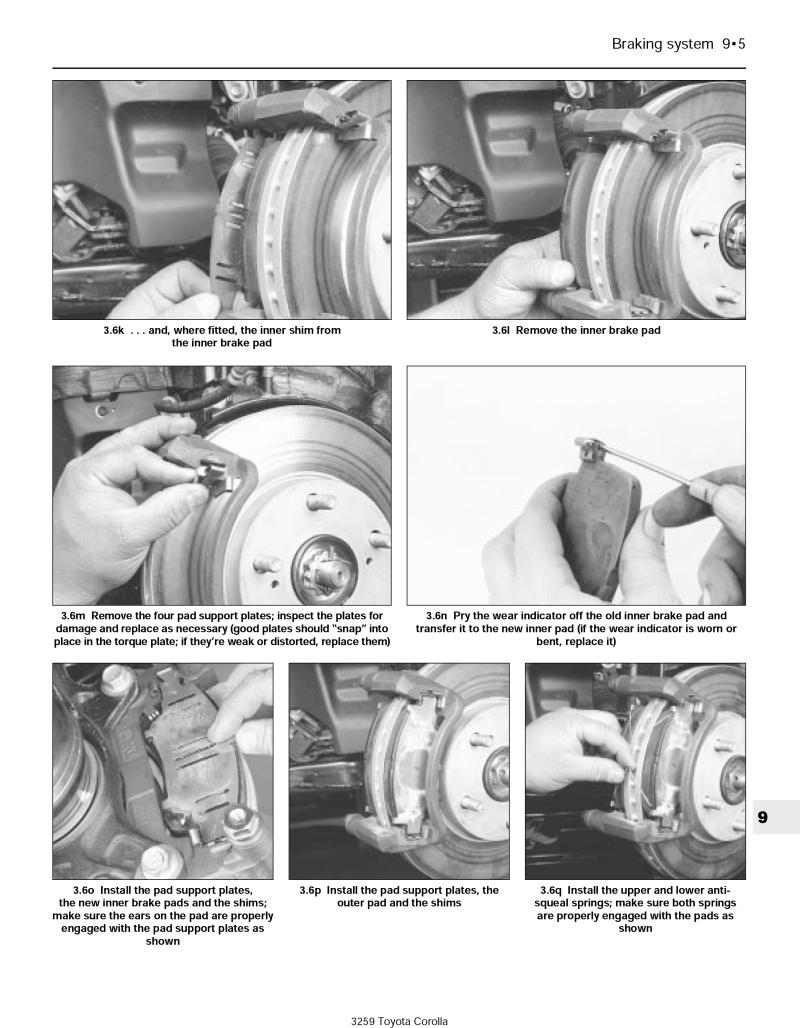 Braking system 9•5

3.6k . . . and, where fitted, the inner shim from the inner brake pad

3.6l Remove the inner brake pad

3.6m Remove the four pad support plates; inspect the plates for damage and replace as necessary (good plates should "snap" into place in the torque plate; if they're weak or distorted, replace them)

3.6n Pry the wear indicator off the old inner brake pad and transfer it to the new inner pad (if the wear indicator is worn or bent, replace it)

3.6o Install the pad support plates, the new inner brake pads and the shims; make sure the ears on the pad are properly engaged with the pad support plates as shown

3.6p Install the pad support plates, the outer pad and the shims

3.6q Install the upper and lower anti-squeal springs; make sure both springs are properly engaged with the pads as shown

9

3259 Toyota Corolla