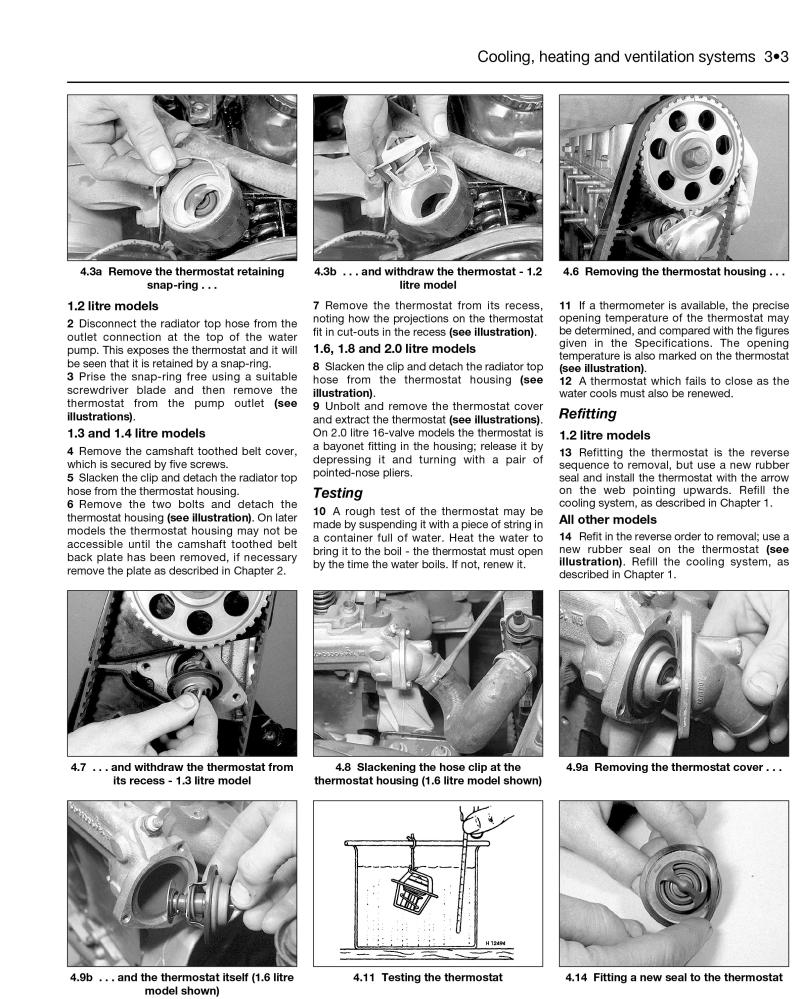 Cooling, heating and ventilation systems 3•3

4.3a Remove the thermostat retaining snap-ring . . .

4.3b . . . and withdraw the thermostat - 1.2 litre model

4.6 Removing the thermostat housing . . .

1.2 litre models

2 Disconnect the radiator top hose from the outlet connection at the top of the water pump. This exposes the thermostat and it will be seen that it is retained by a snap-ring.

3 Prise the snap-ring free using a suitable screwdriver blade and then remove the thermostat from the pump outlet (see illustrations).

1.3 and 1.4 litre models

4 Remove the camshaft toothed belt cover, which is secured by five screws.

5 Slacken the clip and detach the radiator top hose from the thermostat housing.

6 Remove the two bolts and detach the thermostat housing (see illustration). On later models the thermostat housing may not be accessible until the camshaft toothed belt back plate has been removed, if necessary remove the plate as described in Chapter 2.

7 Remove the thermostat from its recess, noting how the projections on the thermostat fit in cut-outs in the recess (see illustration).

1.6, 1.8 and 2.0 litre models

8 Slacken the clip and detach the radiator top hose from the thermostat housing (see illustration).

9 Unbolt and remove the thermostat cover and extract the thermostat (see illustrations). On 2.0 litre 16-valve models the thermostat is a bayonet fitting in the housing; release it by depressing it and turning with a pair of pointed-nose pliers.

Testing

10 A rough test of the thermostat may be made by suspending it with a piece of string in a container full of water. Heat the water to bring it to the boil - the thermostat must open by the time the water boils. If not, renew it.

11 If a thermometer is available, the precise opening temperature of the thermostat may be determined, and compared with the figures given in the Specifications. The opening temperature is also marked on the thermostat (see illustration).

12 A thermostat which fails to close as the water cools must also be renewed.

Refitting

1.2 litre models

13 Refitting the thermostat is the reverse sequence to removal, but use a new rubber seal and install the thermostat with the arrow on the web pointing upwards. Refill the cooling system, as described in Chapter 1.

All other models

14 Refit in the reverse order to removal; use a new rubber seal on the thermostat (see illustration). Refill the cooling system, as described in Chapter 1.

4.7 . . . and withdraw the thermostat from its recess - 1.3 litre model

4.8 Slackening the hose clip at the thermostat housing (1.6 litre model shown)

4.9a Removing the thermostat cover . . .

H 12494

4.9b . . . and the thermostat itself (1.6 litre model shown)

4.11 Testing the thermostat

4.14 Fitting a new seal to the thermostat