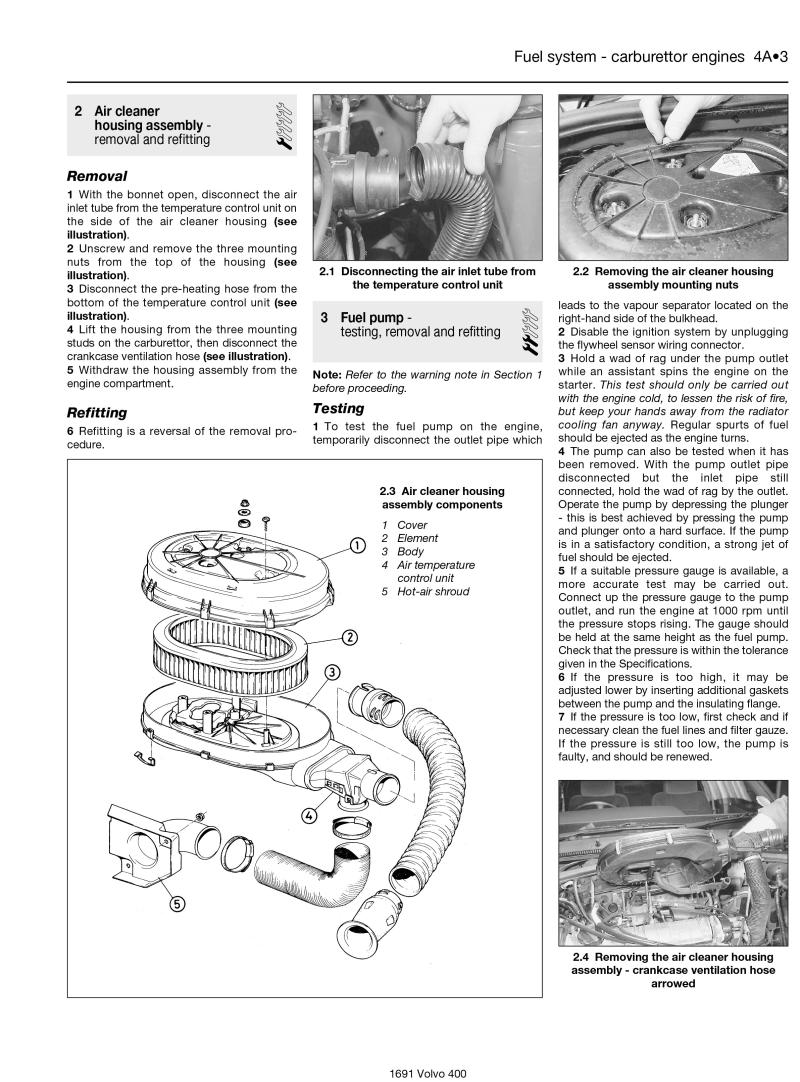 Fuel system - carburettor engines 4A•3

2 Air cleaner housing assembly - removal and refitting

Removal

1 With the bonnet open, disconnect the air inlet tube from the temperature control unit on the side of the air cleaner housing (see illustration).
2 Unscrew and remove the three mounting nuts from the top of the housing (see illustration).
3 Disconnect the pre-heating hose from the bottom of the temperature control unit (see illustration).
4 Lift the housing from the three mounting studs on the carburettor, then disconnect the crankcase ventilation hose (see illustration).
5 Withdraw the housing assembly from the engine compartment.

Refitting

6 Refitting is a reversal of the removal procedure.

2.1 Disconnecting the air inlet tube from the temperature control unit

3 Fuel pump - testing, removal and refitting

Note: Refer to the warning note in Section 1 before proceeding.

Testing

1 To test the fuel pump on the engine, temporarily disconnect the outlet pipe which

2.2 Removing the air cleaner housing assembly mounting nuts

leads to the vapour separator located on the right-hand side of the bulkhead.
2 Disable the ignition system by unplugging the flywheel sensor wiring connector.
3 Hold a wad of rag under the pump outlet while an assistant spins the engine on the starter. This test should only be carried out with the engine cold, to lessen the risk of fire, but keep your hands away from the radiator cooling fan anyway. Regular spurts of fuel should be ejected as the engine turns.
4 The pump can also be tested when it has been removed. With the pump outlet pipe disconnected but the inlet pipe still connected, hold the wad of rag by the outlet. Operate the pump by depressing the plunger - this is best achieved by pressing the pump and plunger onto a hard surface. If the pump is in a satisfactory condition, a strong jet of fuel should be ejected.
5 If a suitable pressure gauge is available, a more accurate test may be carried out. Connect up the pressure gauge to the pump outlet, and run the engine at 1000 rpm until the pressure stops rising. The gauge should be held at the same height as the fuel pump. Check that the pressure is within the tolerance given in the Specifications.
6 If the pressure is too high, it may be adjusted lower by inserting additional gaskets between the pump and the insulating flange.
7 If the pressure is too low, first check and if necessary clean the fuel lines and filter gauze. If the pressure is still too low, the pump is faulty, and should be renewed.

2.3 Air cleaner housing assembly components

1 Cover
2 Element
3 Body
4 Air temperature control unit
5 Hot-air shroud

1
2
3
4
5

2.4 Removing the air cleaner housing assembly - crankcase ventilation hose arrowed

1691 Volvo 400