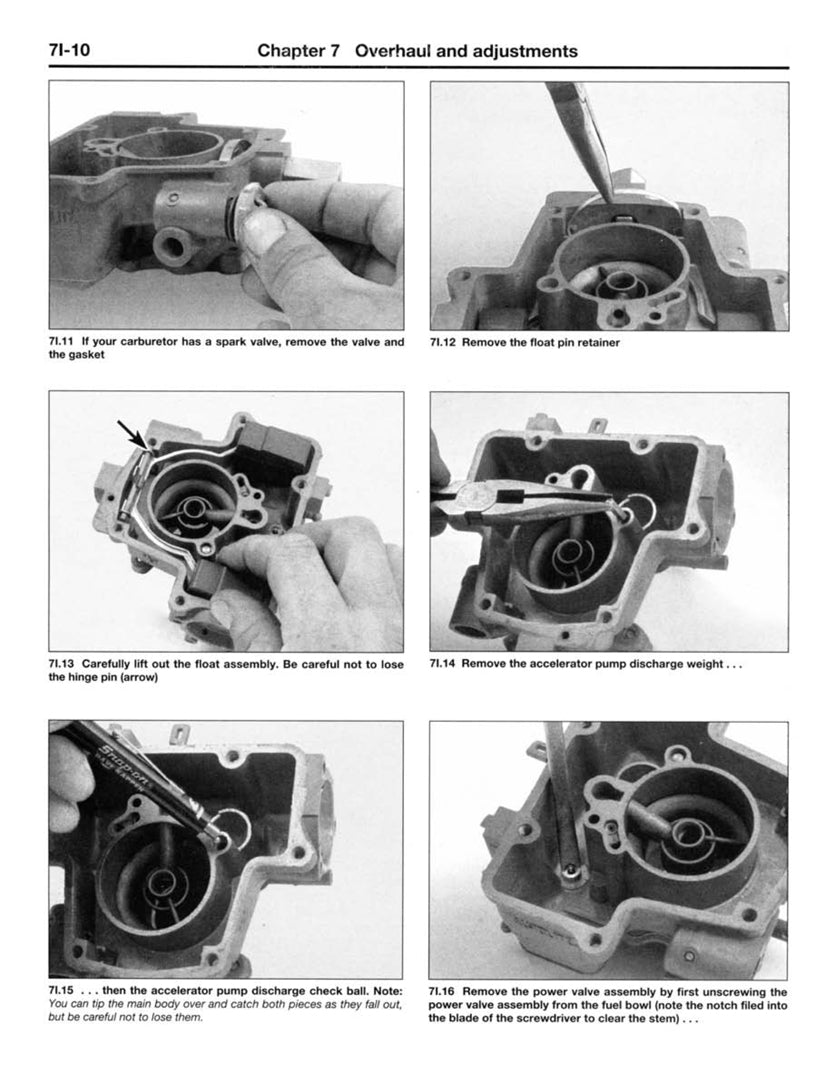 7I-10 Chapter 7 Overhaul and adjustments

7I.11 If your carburetor has a spark valve, remove the valve and the gasket

7I.12 Remove the float pin retainer

7I.13 Carefully lift out the float assembly. Be careful not to lose the hinge pin (arrow)

7I.14 Remove the accelerator pump discharge weight . . .

Snap-on

7I.15 . . . then the accelerator pump discharge check ball. Note: You can tip the main body over and catch both pieces as they fall out, but be careful not to lose them.

7I.16 Remove the power valve assembly by first unscrewing the power valve assembly from the fuel bowl (note the notch filed into the blade of the screwdriver to clear the stem) . . .