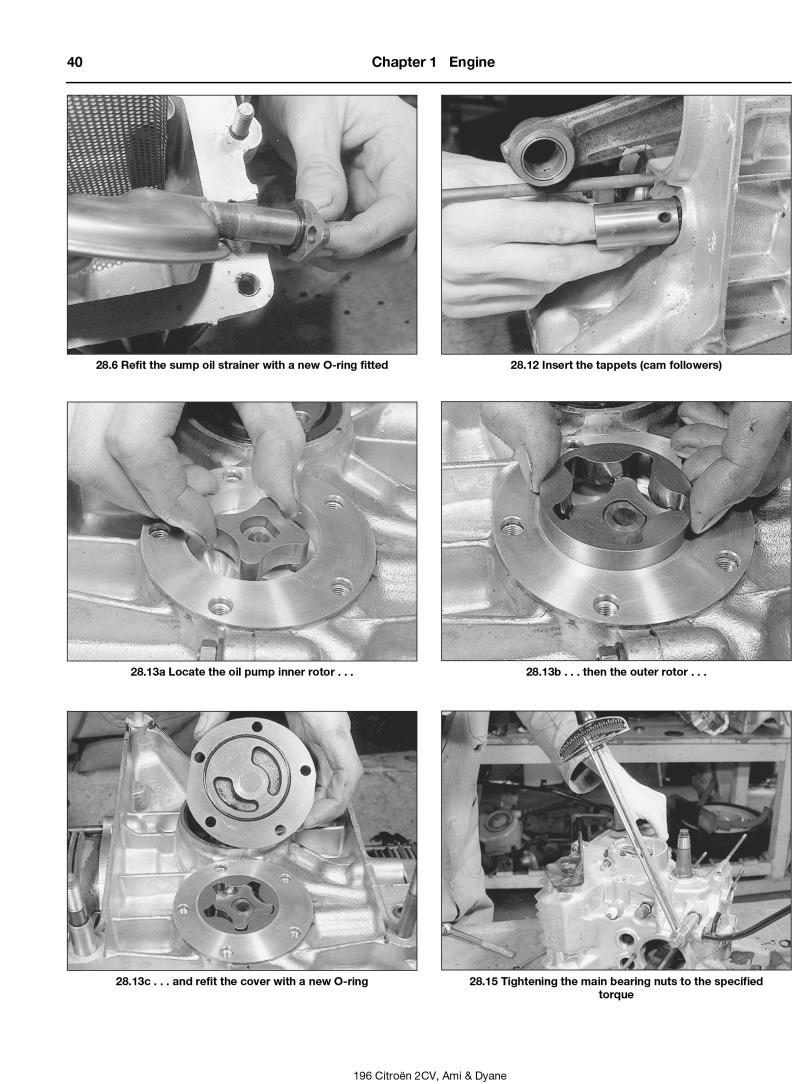 40 Chapter 1 Engine

28.6 Refit the sump oil strainer with a new O-ring fitted

28.12 Insert the tappets (cam followers)

28.13a Locate the oil pump inner rotor . . .

28.13b . . . then the outer rotor . . .

28.13c . . . and refit the cover with a new O-ring

28.15 Tightening the main bearing nuts to the specified torque

196 Citroën 2CV, Ami & Dyane