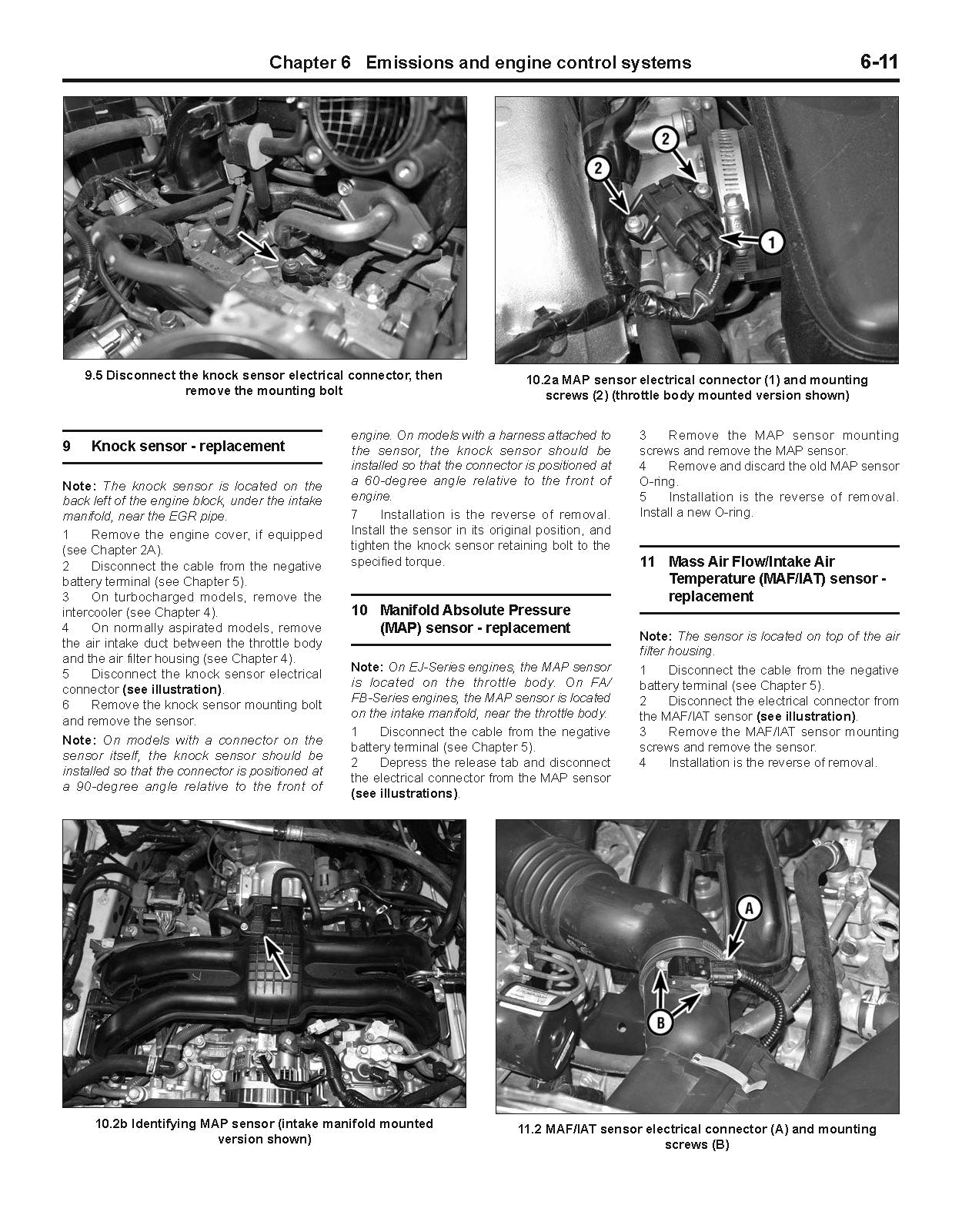 Chapter 6 Emissions and engine control systems 6-11

9.5 Disconnect the knock sensor electrical connector, then remove the mounting bolt

2
2
1

10.2a MAP sensor electrical connector (1) and mounting screws (2) (throttle body mounted version shown)

9 Knock sensor - replacement

Note: The knock sensor is located on the back left of the engine block, under the intake manifold, near the EGR pipe.

1 Remove the engine cover, if equipped (see Chapter 2A).

2 Disconnect the cable from the negative battery terminal (see Chapter 5).

3 On turbocharged models, remove the intercooler (see Chapter 4).

4 On normally aspirated models, remove the air intake duct between the throttle body and the air filter housing (see Chapter 4).

5 Disconnect the knock sensor electrical connector (see illustration).

6 Remove the knock sensor mounting bolt and remove the sensor.

Note: On models with a connector on the sensor itself, the knock sensor should be installed so that the connector is positioned at a 90-degree angle relative to the front of engine. On models with a harness attached to the sensor, the knock sensor should be installed so that the connector is positioned at a 60-degree angle relative to the front of engine.

7 Installation is the reverse of removal. Install the sensor in its original position, and tighten the knock sensor retaining bolt to the specified torque.

10 Manifold Absolute Pressure (MAP) sensor - replacement

Note: On EJ-Series engines, the MAP sensor is located on the throttle body. On FA/FB-Series engines, the MAP sensor is located on the intake manifold, near the throttle body.

1 Disconnect the cable from the negative battery terminal (see Chapter 5).

2 Depress the release tab and disconnect the electrical connector from the MAP sensor (see illustrations).

3 Remove the MAP sensor mounting screws and remove the MAP sensor.

4 Remove and discard the old MAP sensor O-ring.

5 Installation is the reverse of removal. Install a new O-ring.

11 Mass Air Flow/Intake Air Temperature (MAF/IAT) sensor - replacement

Note: The sensor is located on top of the air filter housing.

1 Disconnect the cable from the negative battery terminal (see Chapter 5).

2 Disconnect the electrical connector from the MAF/IAT sensor (see illustration).

3 Remove the MAF/IAT sensor mounting screws and remove the sensor.

4 Installation is the reverse of removal.

10.2b Identifying MAP sensor (intake manifold mounted version shown)

A
B

11.2 MAF/IAT sensor electrical connector (A) and mounting screws (B)